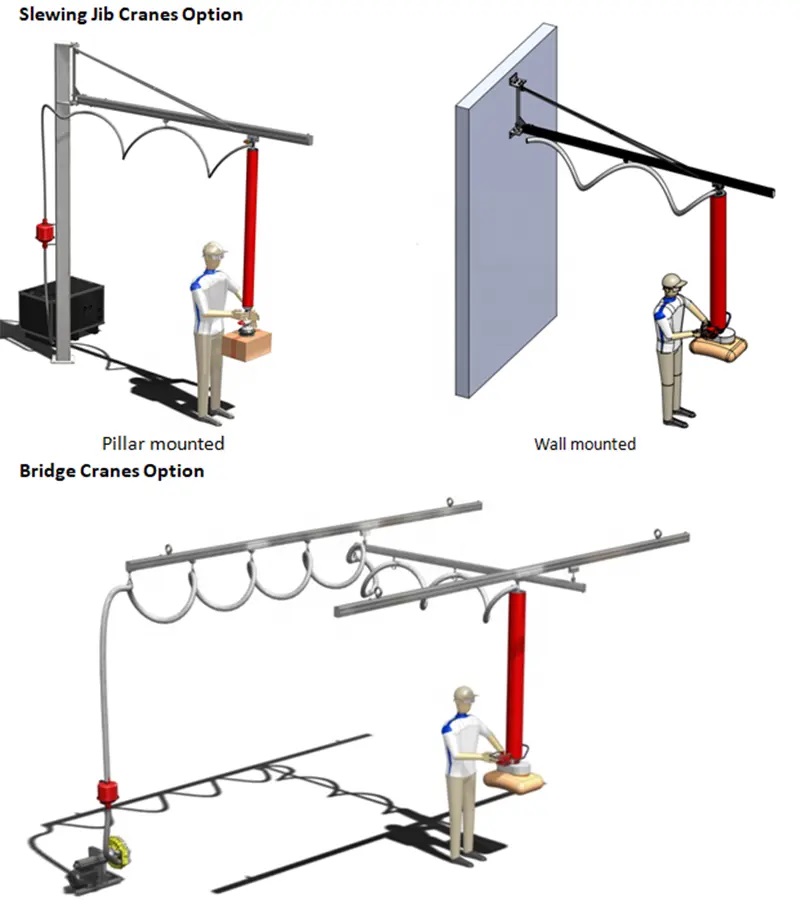 Slewing Jib Cranes Option

Pillar mounted

Wall mounted

Bridge Cranes Option